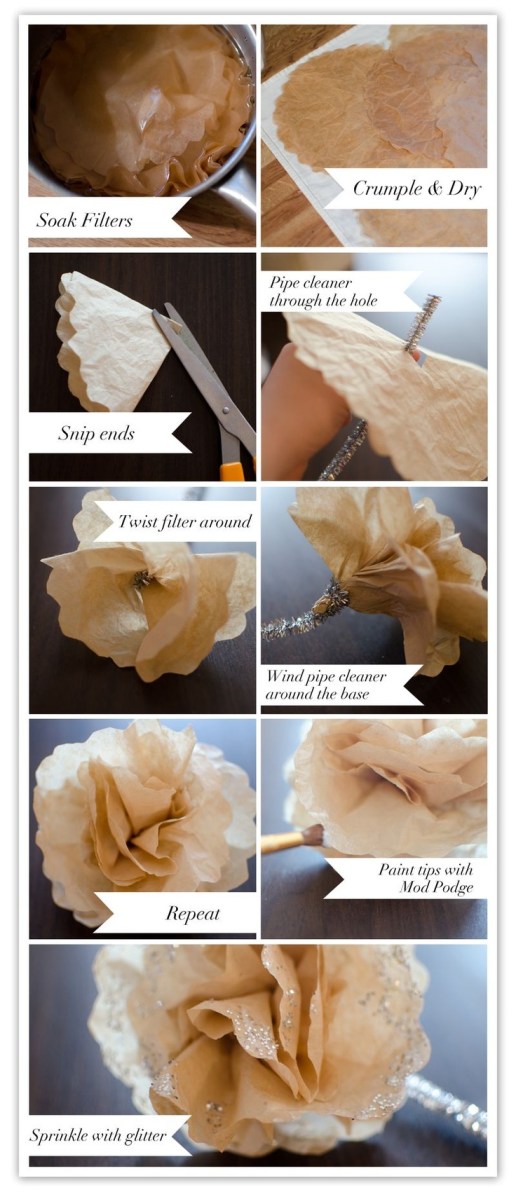 Soak Filters

Crumple & Dry

Snip ends

Pipe cleaner through the hole

Twist filter around

Wind pipe cleaner around the base

Repeat

Paint tips with Mod Podge

Sprinkle with glitter