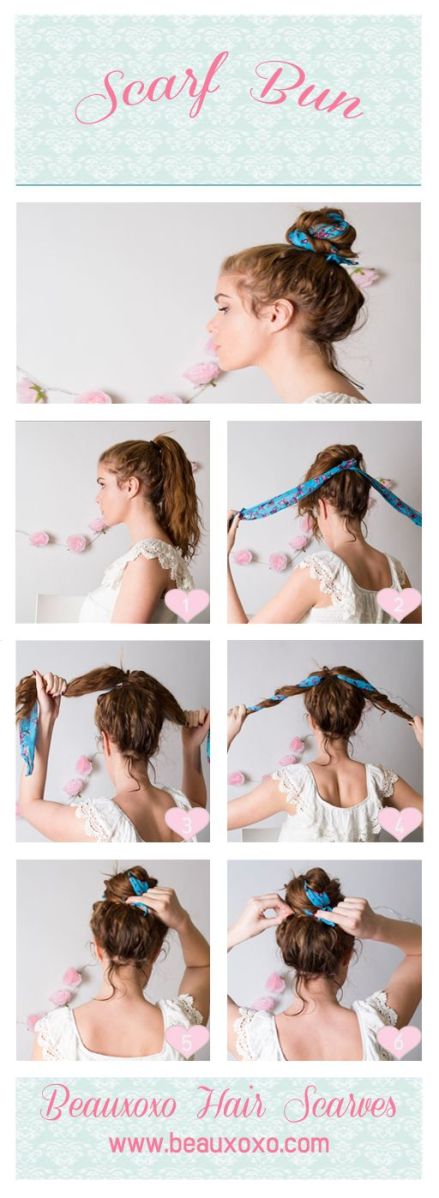 Scarf Bun

1

2

3

4

5

6

Beauxoxo Hair Scarves
www.beauxoxo.com