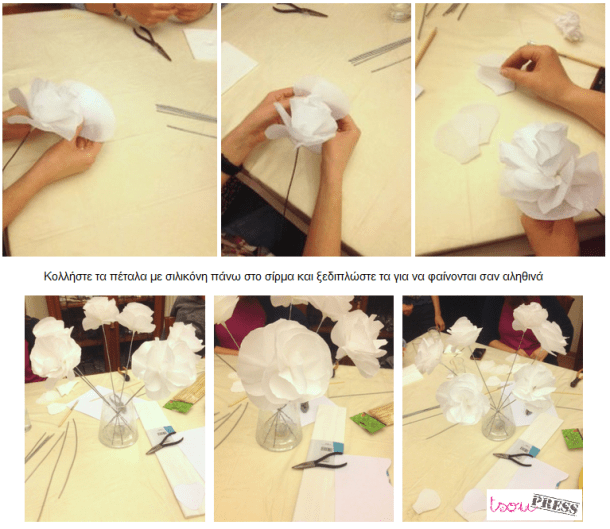 Κολλήστε τα πέταλα με σιλικόνη πάνω στο σίρμα και ξεδιπλώστε τα για να φαίνονται σαν αληθινά

tsou PRESS